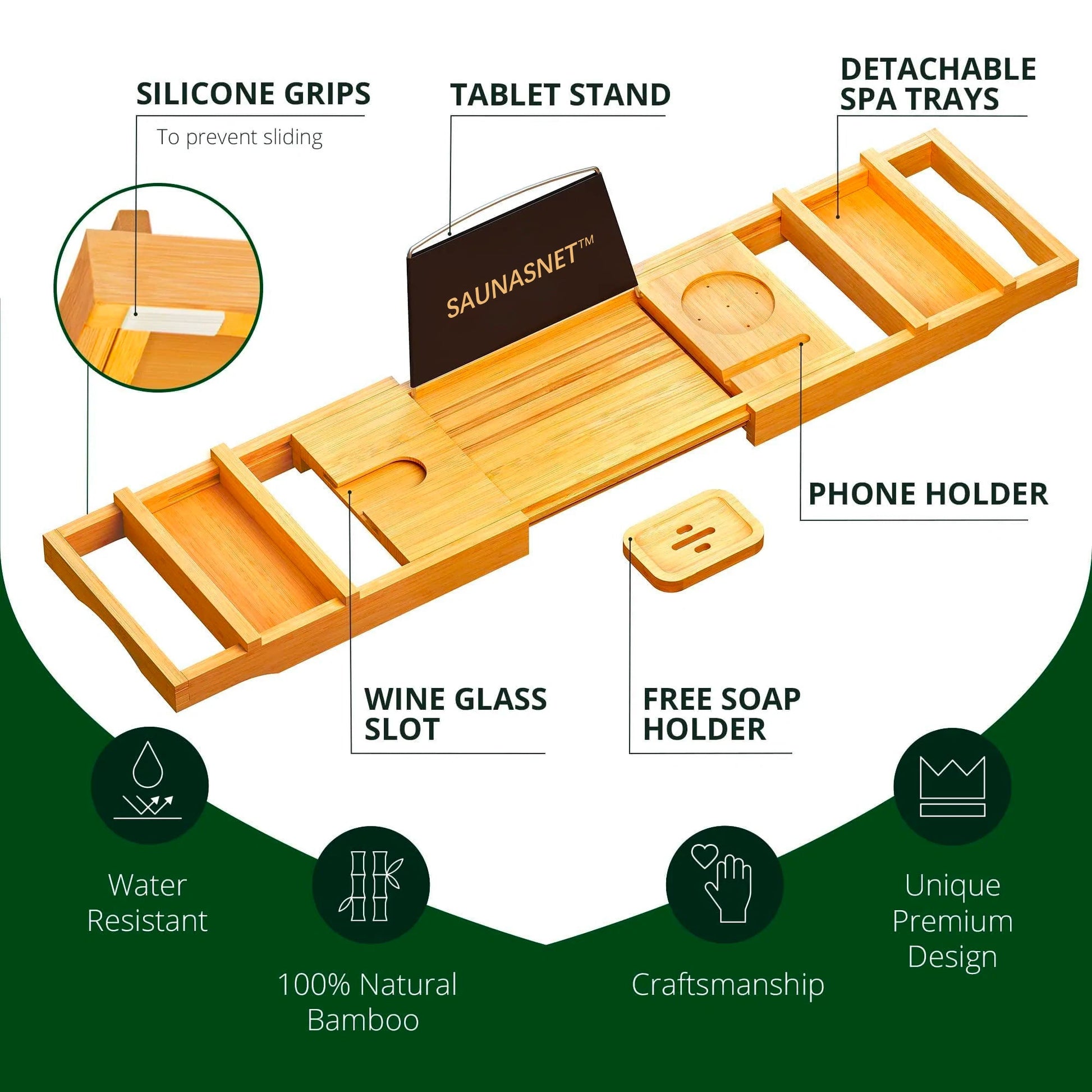 SILICONE GRIPS
To prevent sliding

TABLET STAND

DETACHABLE SPA TRAYS

SAUNASNET™

PHONE HOLDER

WINE GLASS SLOT

FREE SOAP HOLDER

Water Resistant

100% Natural Bamboo

Craftsmanship

Unique Premium Design